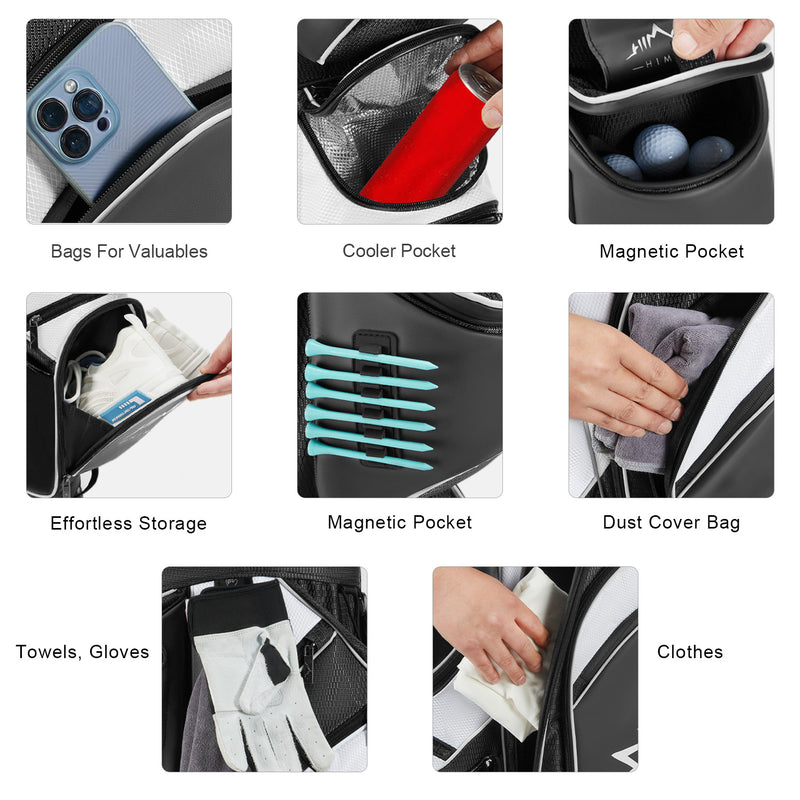 HIM

Bags For Valuables

Cooler Pocket

Magnetic Pocket

Effortless Storage

Magnetic Pocket

Dust Cover Bag

Towels, Gloves

Clothes